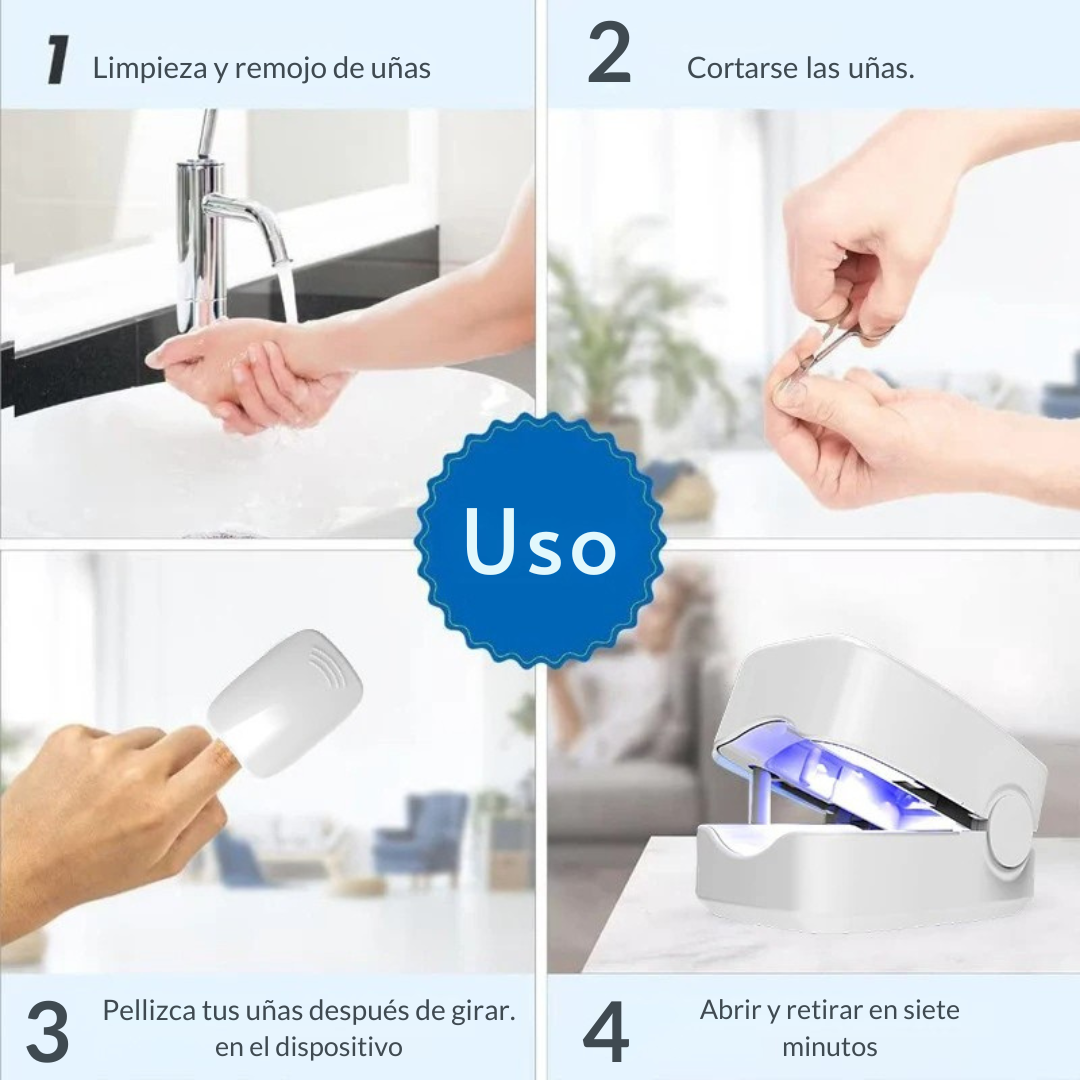 1 Limpieza y remojo de uñas

2 Cortarse las uñas.

Uso

3 Pellizca tus uñas después de girar. en el dispositivo

4 Abrir y retirar en siete minutos